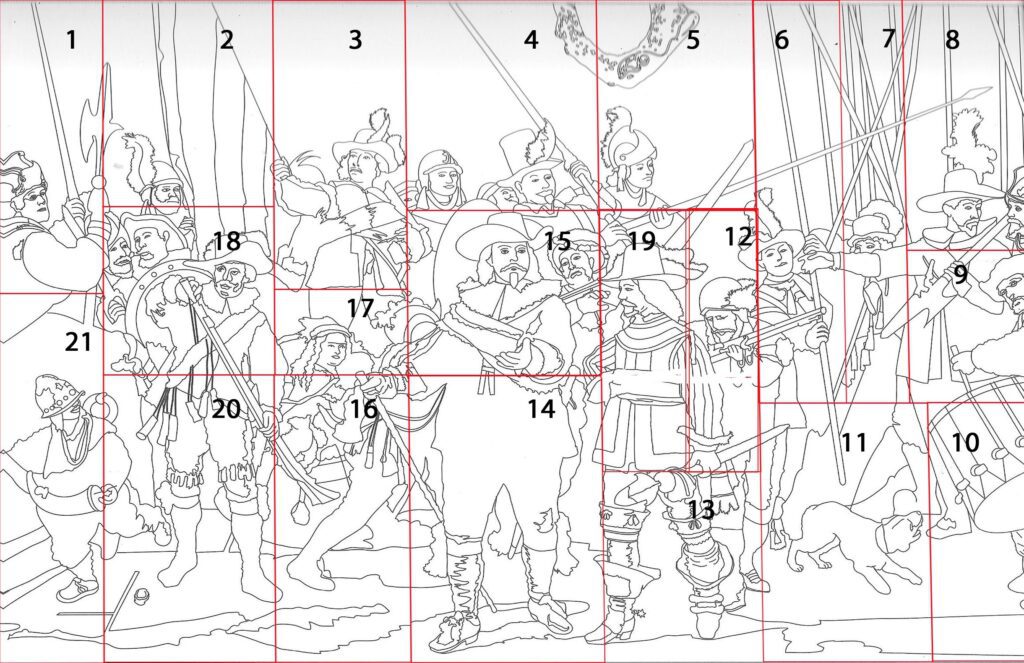 1
2
3
4
5
6
7
8
18
15
19
12
9
21
17
20
16
14
11
10
13